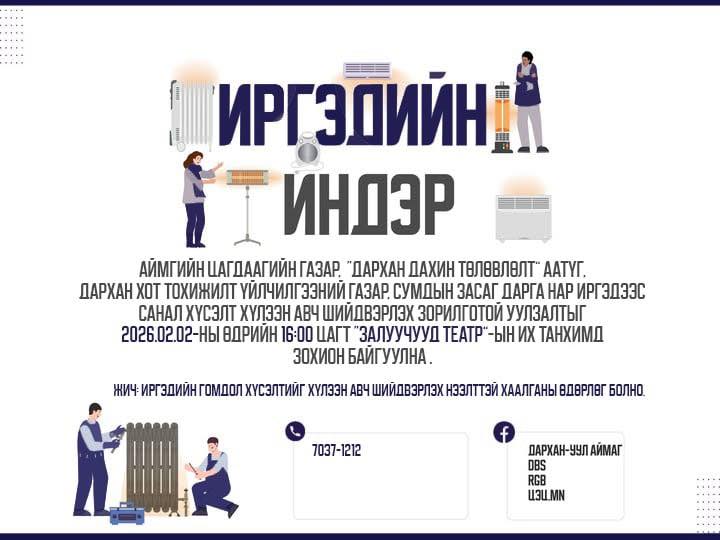 ИРГЭДИЙН ИНДЭР

АЙМГИЙН ЦАГДААГИЙН ГАЗАР, "ДАРХАН ДАХИН ТӨЛӨВЛӨЛТ" ААТҮГ, ДАРХАН ХОТ ТОХИЖИЛТ ҮЙЛЧИЛГЭЭНИЙ ГАЗАР, СУМДЫН ЗАСАГ ДАРГА НАР ИРГЭДЭЭС САНАЛ ХҮСЭЛТ ХҮЛЭЭН АВЧ ШИЙДВЭРЛЭХ ЗОРИЛГОТОЙ УУЛЗАЛТЫГ 2026.02.02-НЫ ӨДРИЙН 16:00 ЦАГТ "ЗАЛУУЧУУД ТЕАТР"-ЫН ИХ ТАНХИМД ЗОХИОН БАЙГУУЛНА .

ЖИЧ: ИРГЭДИЙН ГОМДОЛ ХҮСЭЛТИЙГ ХҮЛЭЭН АВЧ ШИЙДВЭРЛЭХ НЭЭЛТТЭЙ ХААЛГАНЫ ӨДӨРЛӨГ БОЛНО.

7037-1212

ДАРХАН-УУЛ АЙМАГ
DBS
RGB
ЦЭЦ.MN